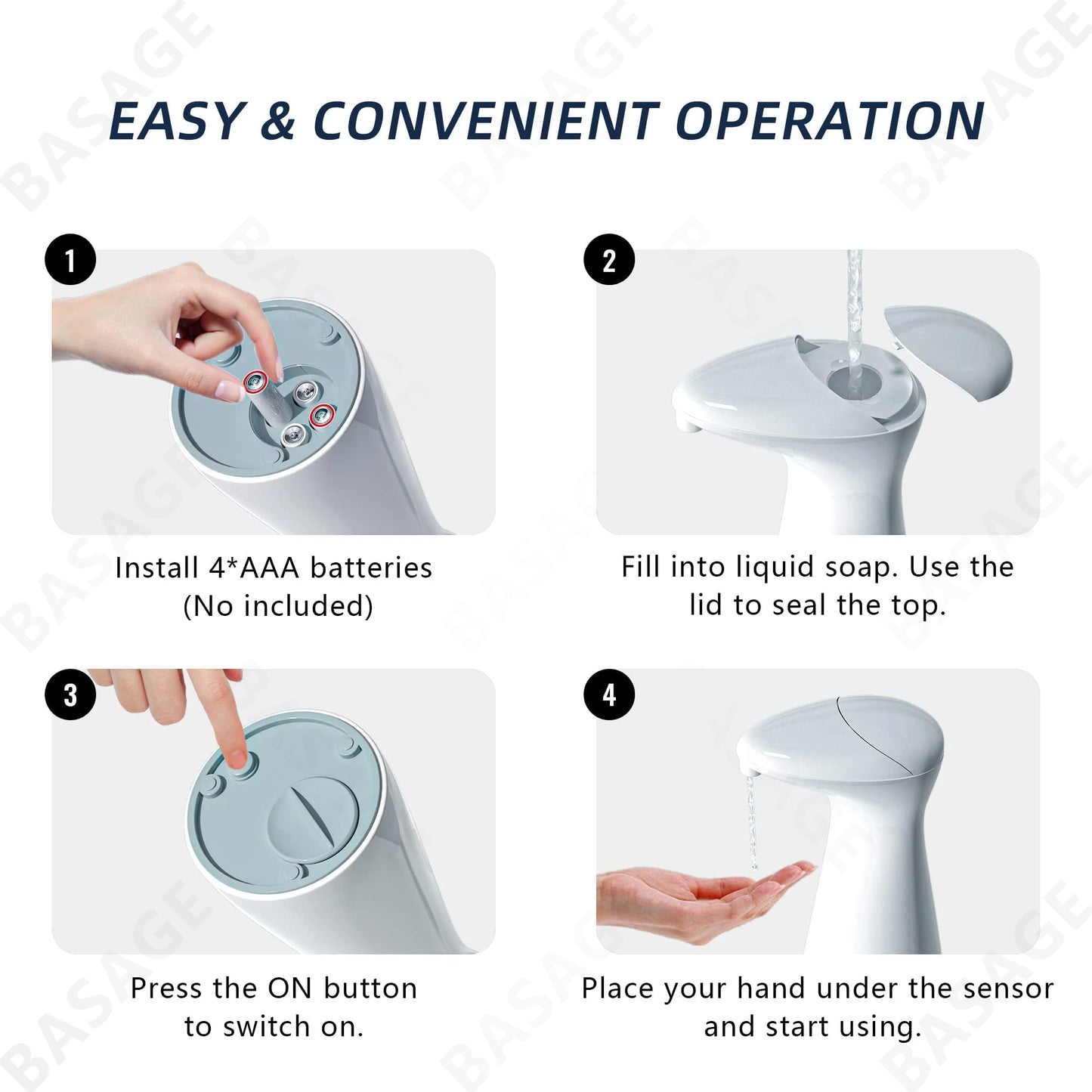 EASY & CONVENIENT OPERATION

1

Install 4*AAA batteries (No included)

2

Fill into liquid soap. Use the lid to seal the top.

3

Press the ON button to switch on.

4

Place your hand under the sensor and start using.

BASAGE