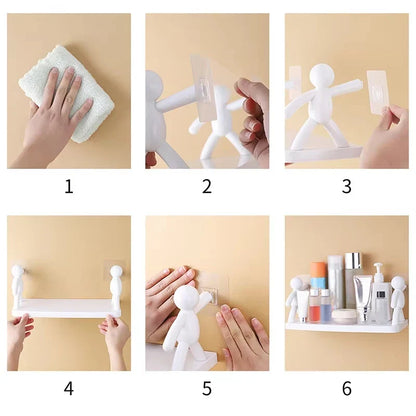 1

2

3

4

5

6