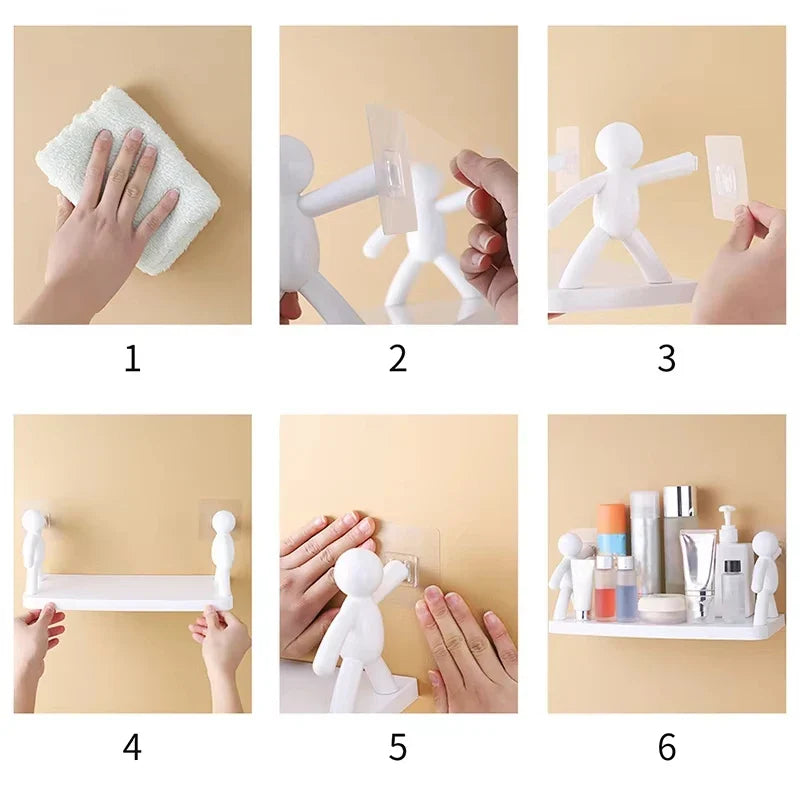 1
2
3
4
5
6